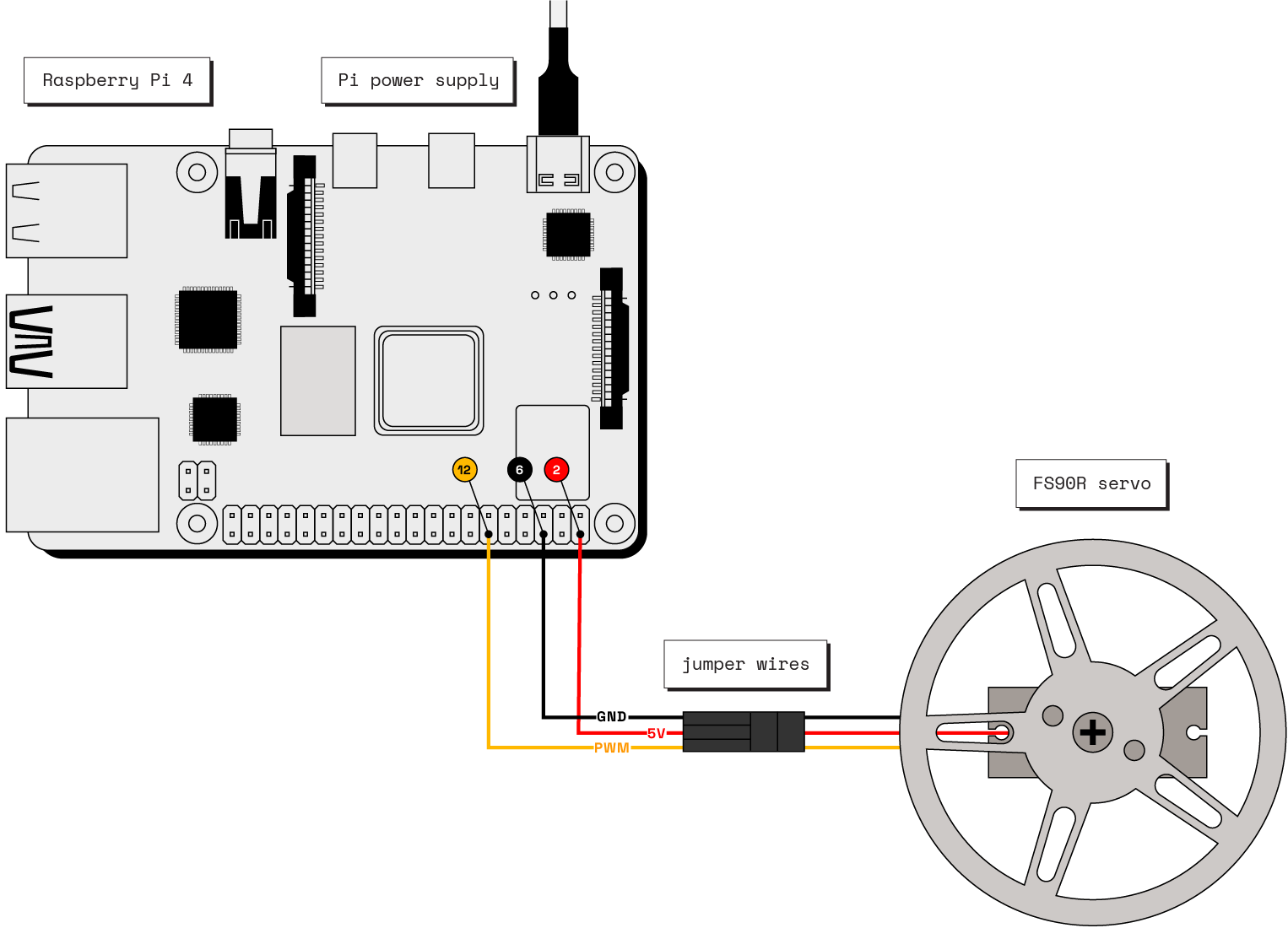 Raspberry Pi 4

Pi power supply

12

6

2

FS90R servo

jumper wires

GND

5V

PWM